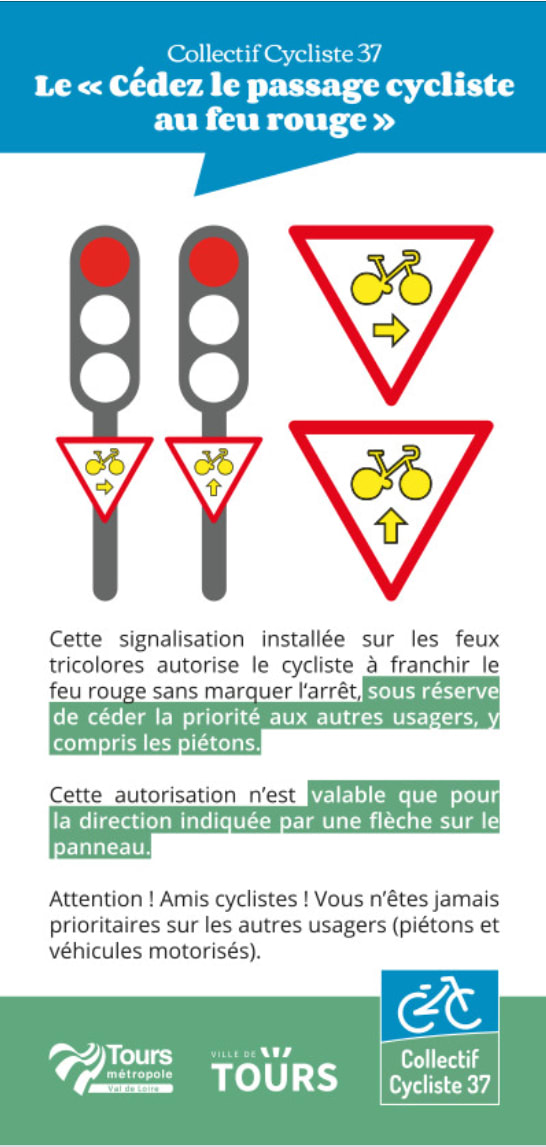 Collectif Cycliste 37
Le « Cédez le passage cycliste au feu rouge »

Cette signalisation installée sur les feux tricolores autorise le cycliste à franchir le feu rouge sans marquer l'arrêt, sous réserve de céder la priorité aux autres usagers, y compris les piétons.

Cette autorisation n'est valable que pour la direction indiquée par une flèche sur le panneau.

Attention ! Amis cyclistes ! Vous n'êtes jamais prioritaires sur les autres usagers (piétons et véhicules motorisés).

Tours métropole Val de Loire

VILLE DE TOURS

Collectif Cycliste 37