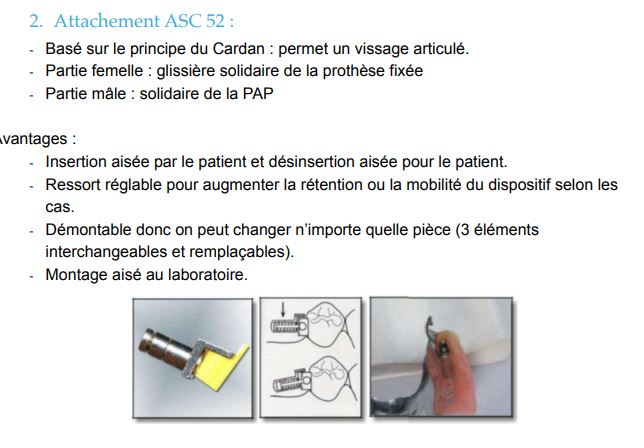 2. Attachement ASC 52 :

- Basé sur le principe du Cardan : permet un vissage articulé.
- Partie femelle : glissière solidaire de la prothèse fixée
- Partie mâle : solidaire de la PAP

vantages :

- Insertion aisée par le patient et désinsertion aisée pour le patient.
- Ressort réglable pour augmenter la rétention ou la mobilité du dispositif selon les cas.
- Démontable donc on peut changer n'importe quelle pièce (3 éléments interchangeables et remplaçables).
- Montage aisé au laboratoire.