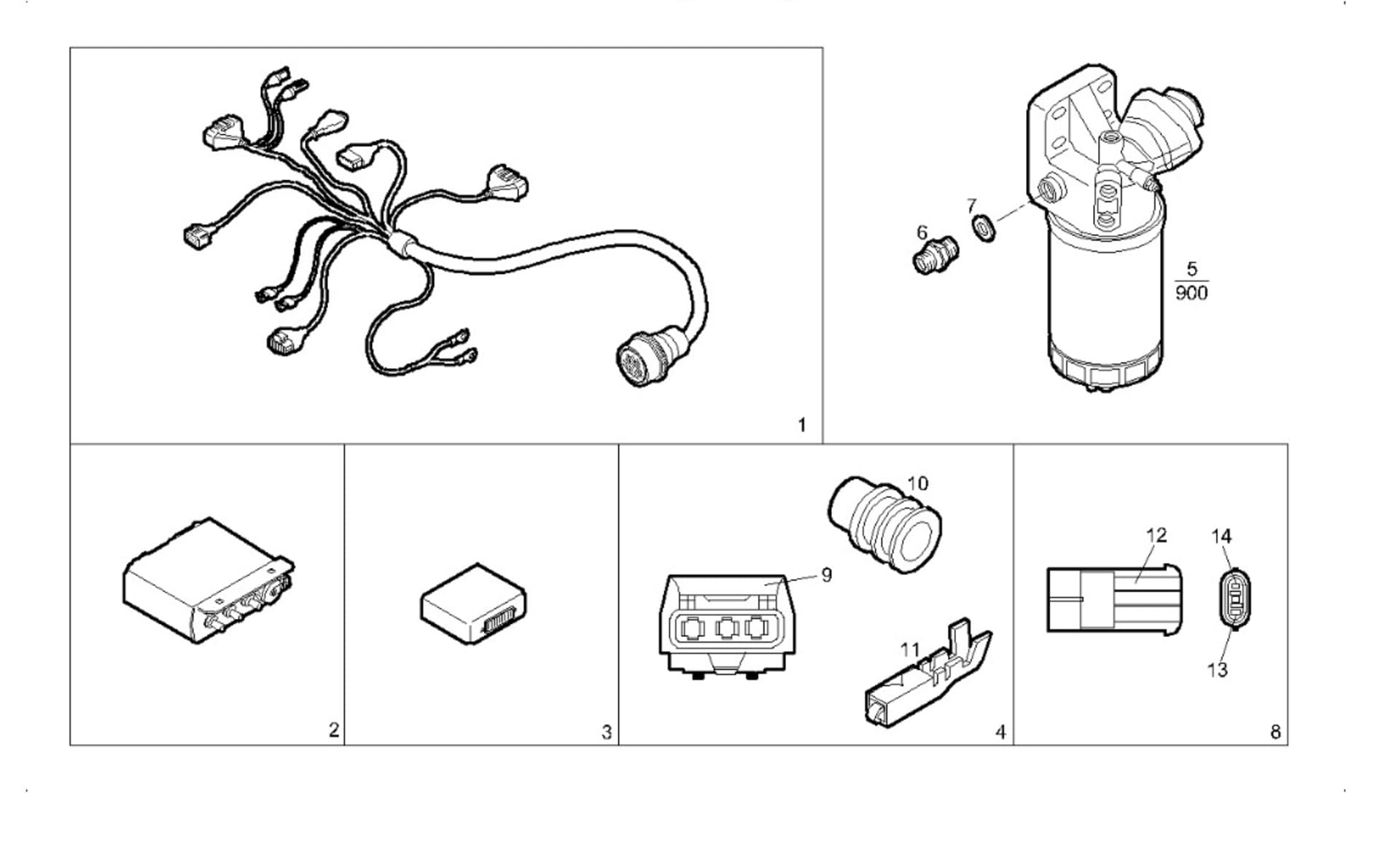 1

7
6
$\frac{5}{900}$

2

3

10
9
11
4

12
14
13
8