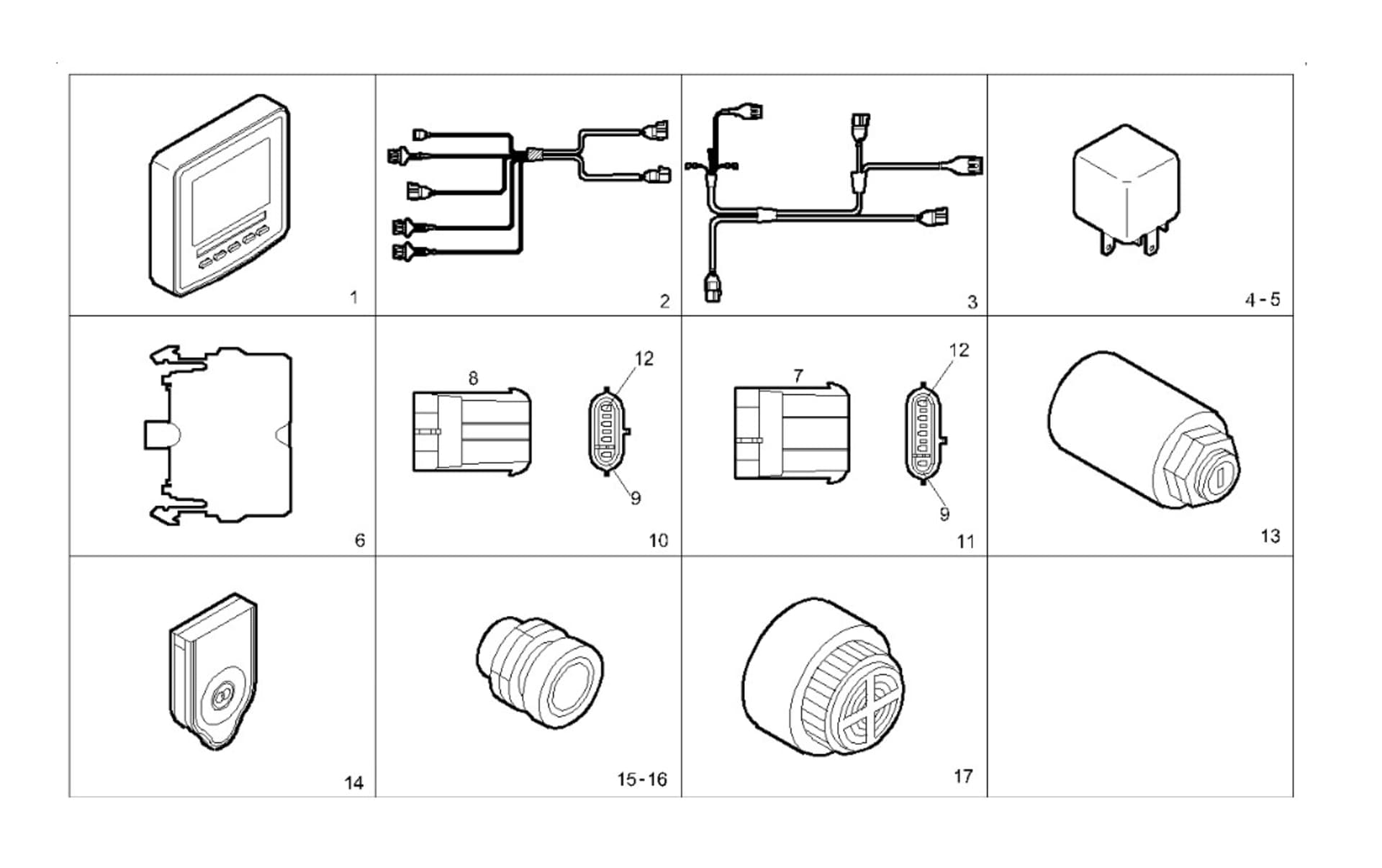 1

2

3

4 - 5

6

8

12

9

10

7

12

9

11

13

14

15 - 16

17