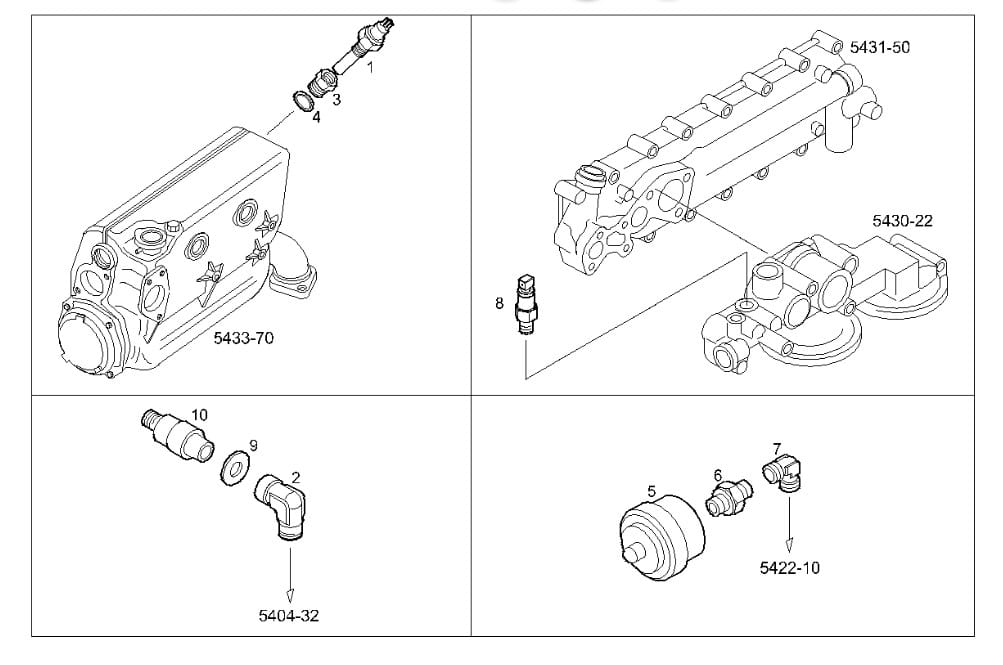 1
3
4
5433-70

5431-50
5430-22
8

10
9
2
5404-32

5
6
7
5422-10