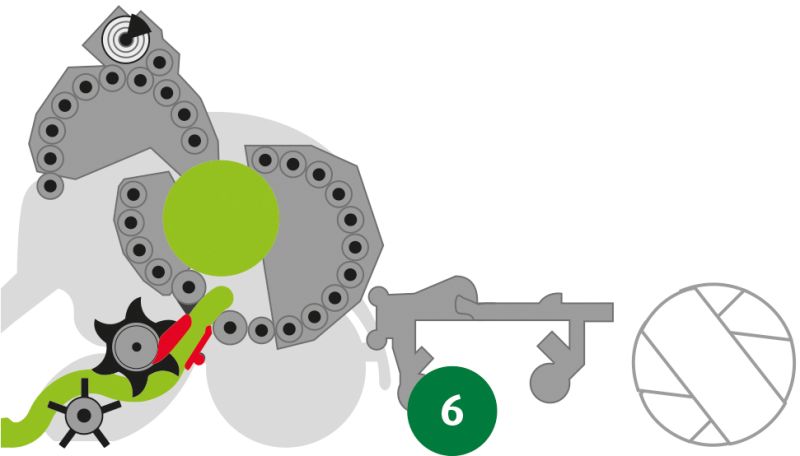 6